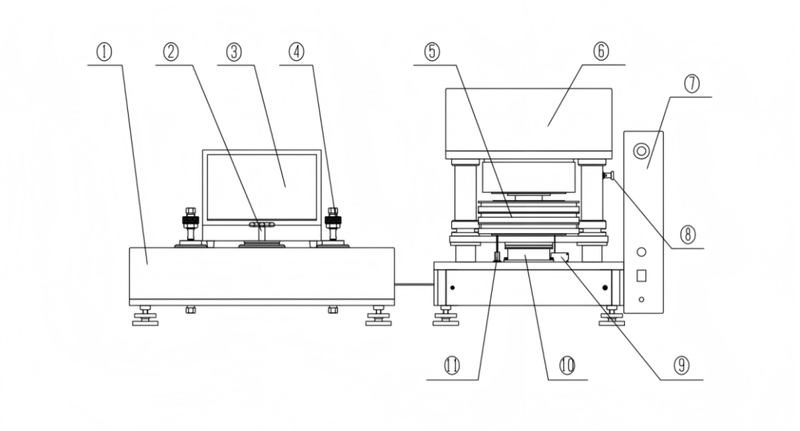 ①
②
③
④
⑤
⑥
⑦
⑧
⑪
⑩
⑨