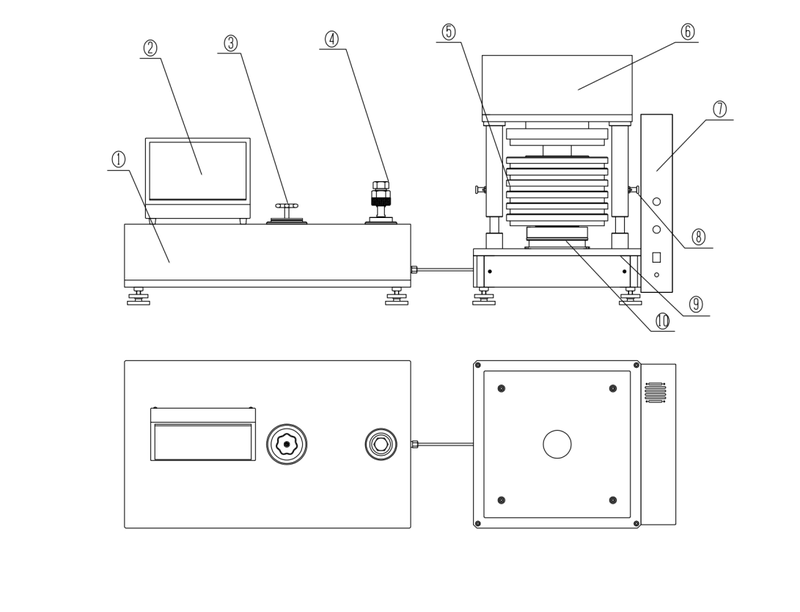 ②
③
④
⑤
⑥
①
⑦
⑧
⑨
⑩